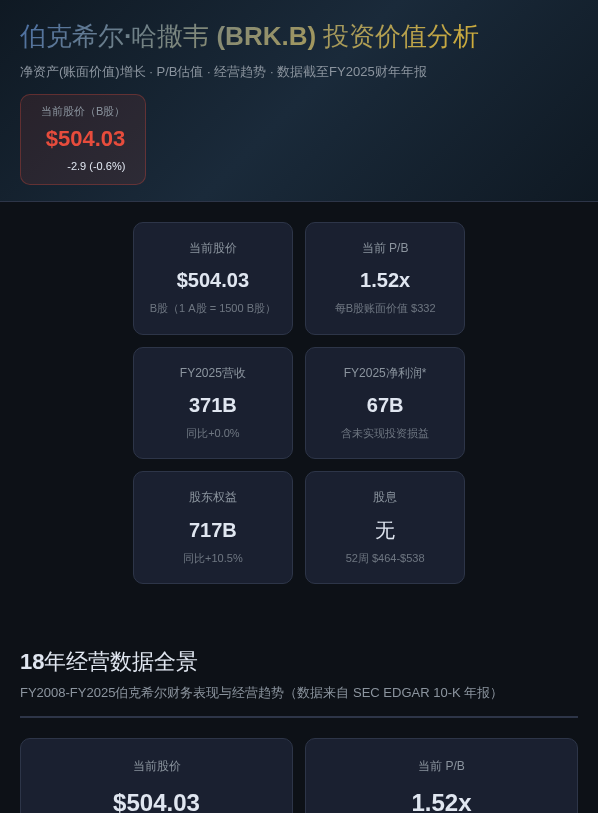 伯克希尔·哈撒韦 (BRK.B) 投资价值分析

净资产(账面价值)增长 · P/B估值 · 经营趋势 · 数据截至FY2025财年年报

当前股价（B股）
$504.03
-2.9 (-0.6%)

当前股价
$504.03
B股（1 A股 = 1500 B股）

当前 P/B
1.52x
每B股账面价值 $332

FY2025营收
371B
同比+0.0%

FY2025净利润*
67B
含未实现投资损益

股东权益
717B
同比+10.5%

股息
无
52周 $464-$538

18年经营数据全景

FY2008-FY2025伯克希尔财务表现与经营趋势（数据来自 SEC EDGAR 10-K 年报）

当前股价
$504.03

当前 P/B
1.52x